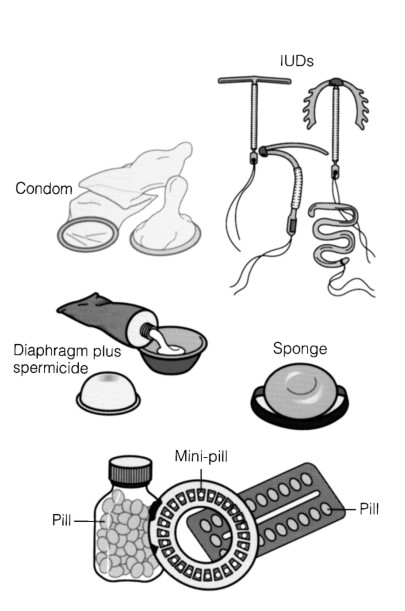 IUDs

Condom

Diaphragm plus spermicide

Sponge

Mini-pill

Pill

Pill